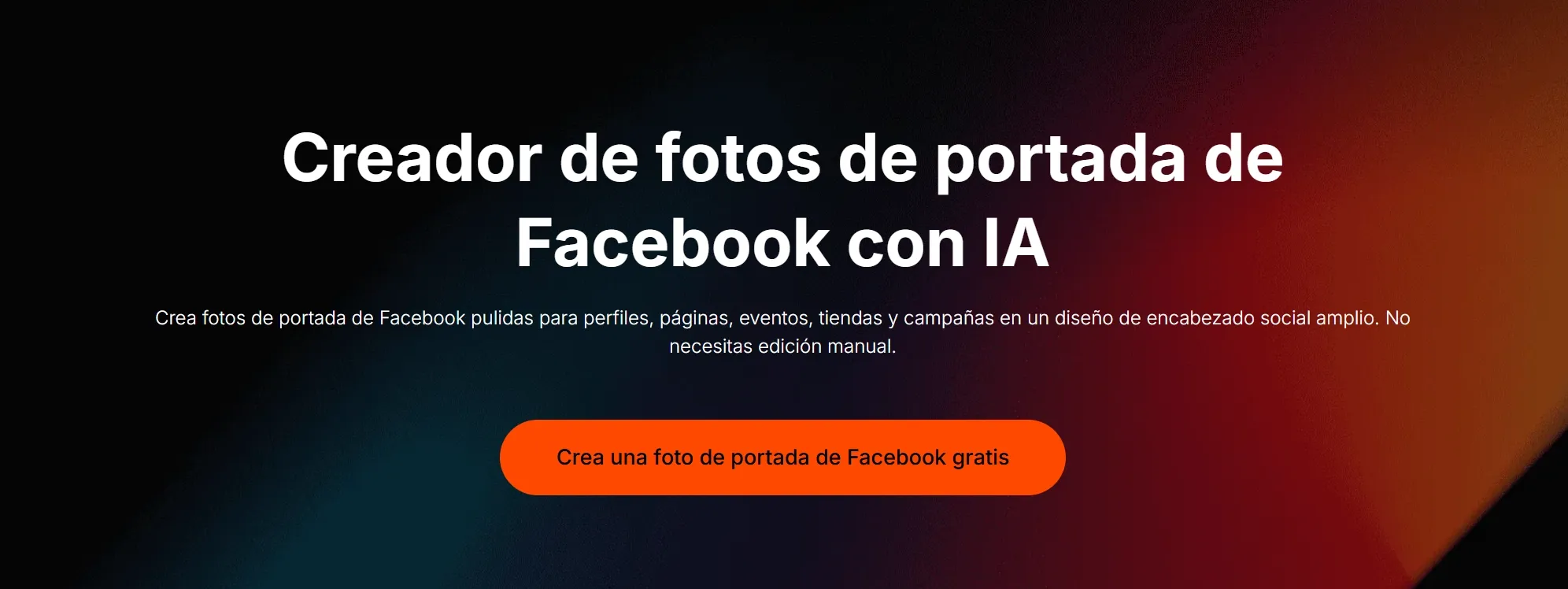 Creador de fotos de portada de Facebook con IA

Crea fotos de portada de Facebook pulidas para perfiles, páginas, eventos, tiendas y campañas en un diseño de encabezado social amplio. No necesitas edición manual.

Crea una foto de portada de Facebook gratis